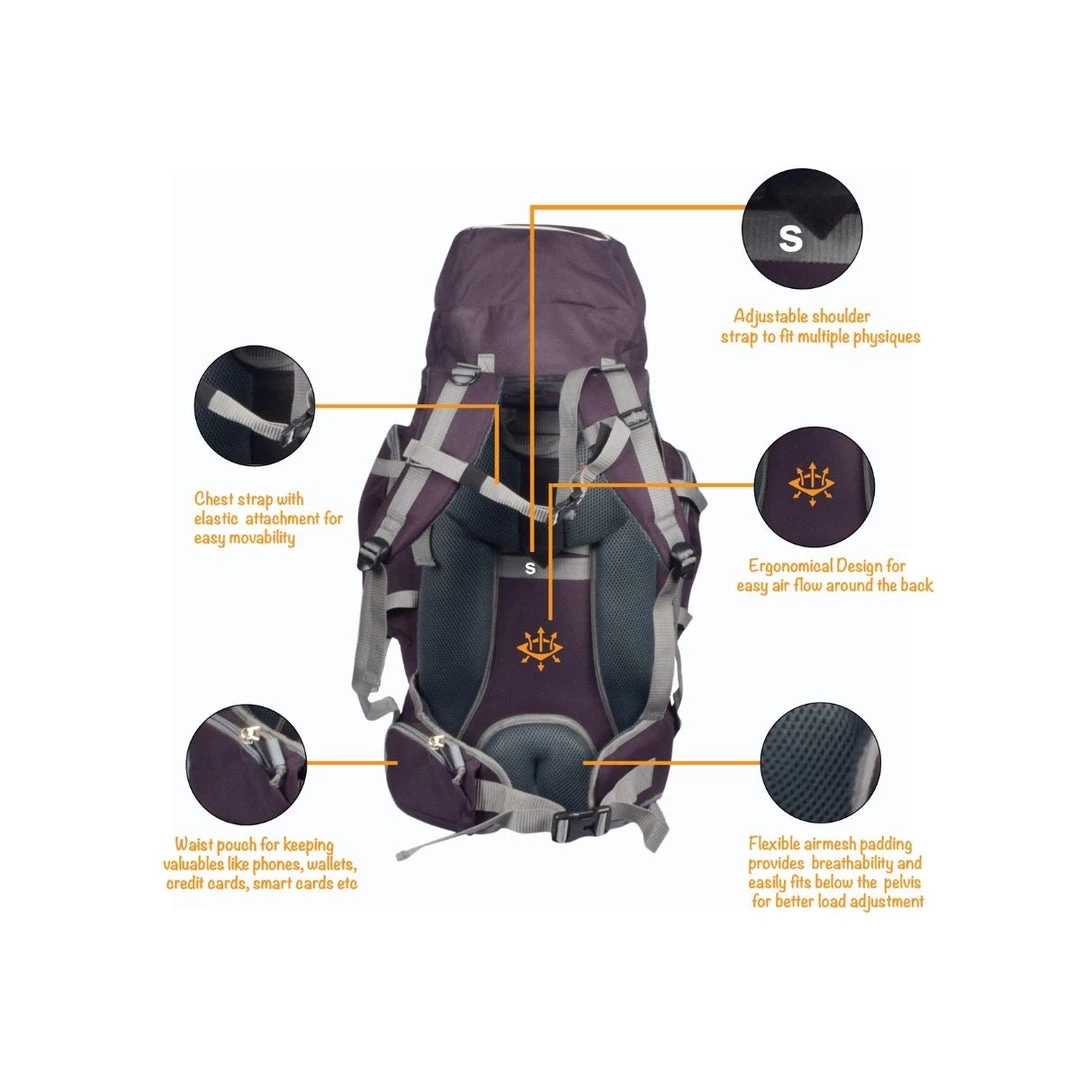 S

Adjustable shoulder strap to fit multiple physiques

Chest strap with elastic attachment for easy movability

S

Ergonomical Design for easy air flow around the back

Waist pouch for keeping valuables like phones, wallets, credit cards, smart cards etc

Flexible airmesh padding provides breathability and easily fits below the pelvis for better load adjustment