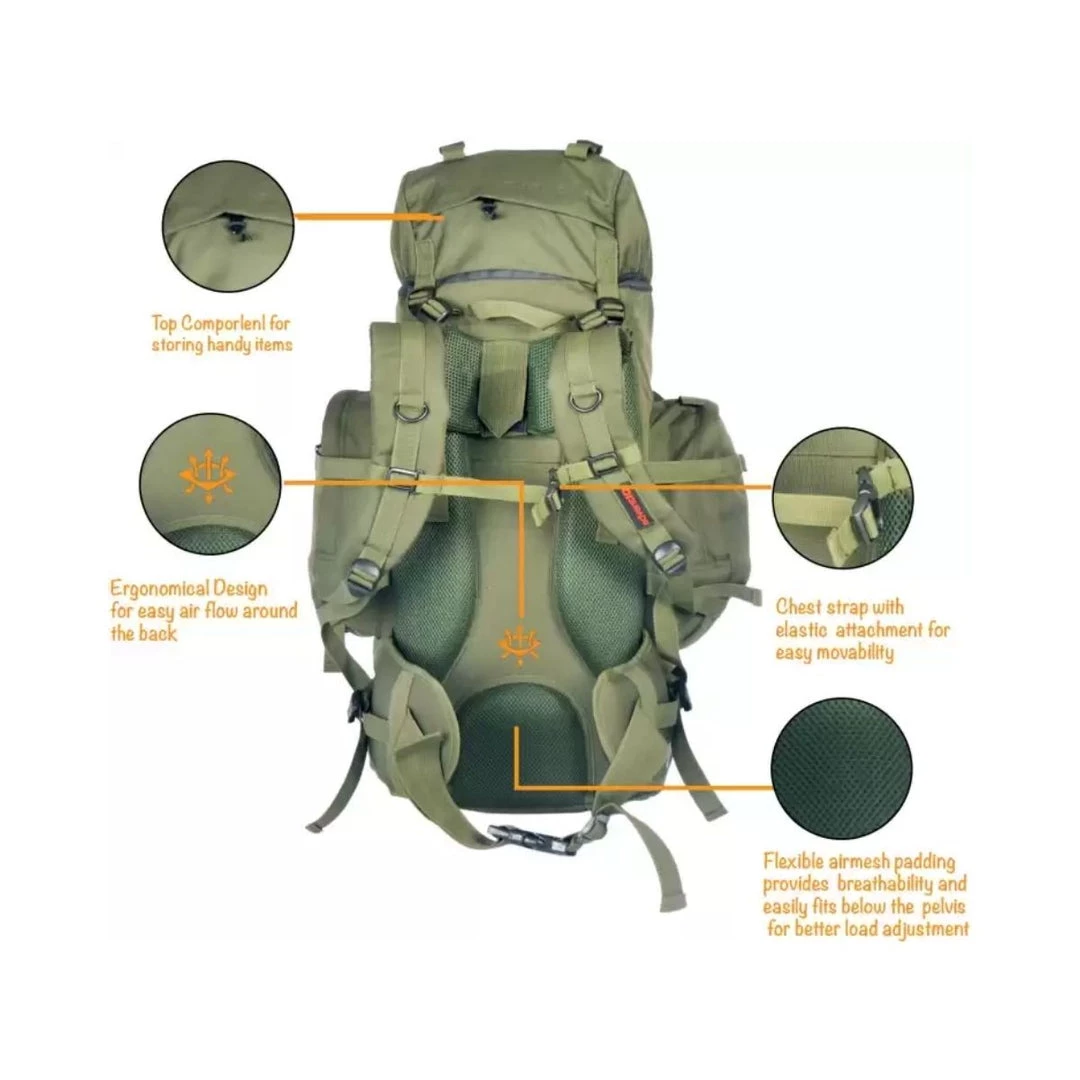 Top Comporlenl for storing handy items

Ergonomical Design for easy air flow around the back

Chest strap with elastic attachment for easy movability

Flexible airmesh padding provides breathability and easily fits below the pelvis for better load adjustment