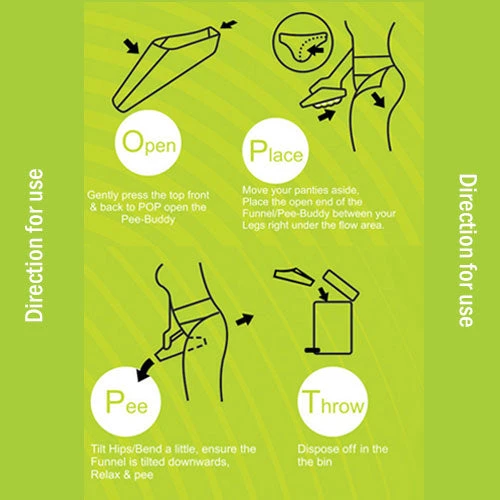 Direction for use

Open

Gently press the top front & back to POP open the Pee-Buddy

Place

Move your panties aside, Place the open end of the Funnel/Pee-Buddy between your Legs right under the flow area.

Pee

Tilt Hips/Bend a little, ensure the Funnel is tilted downwards, Relax & pee

Throw

Dispose off in the the bin

Direction for use