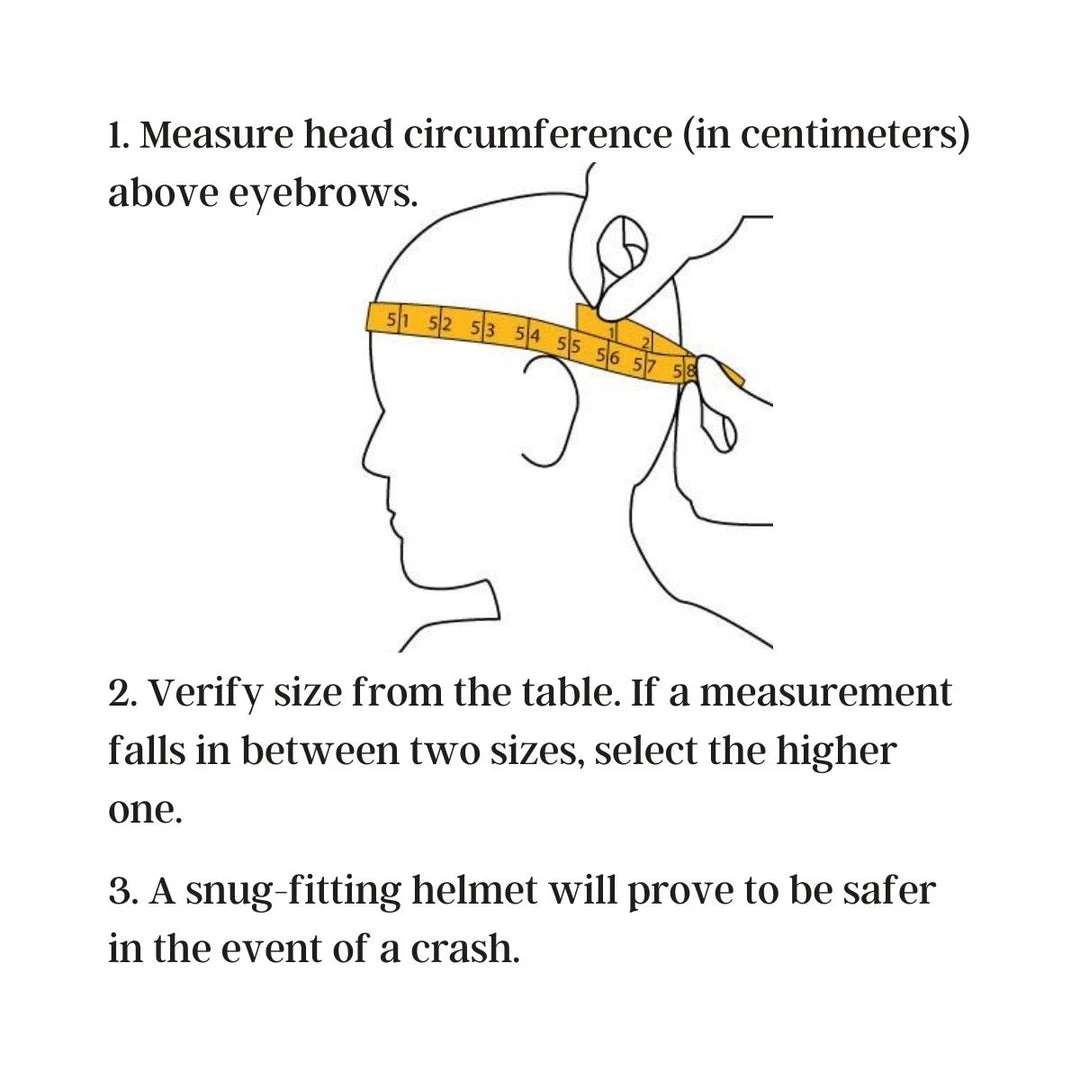 1. Measure head circumference (in centimeters) above eyebrows.

51 52 53 54 55 56 57 58 1 2

2. Verify size from the table. If a measurement falls in between two sizes, select the higher one.

3. A snug-fitting helmet will prove to be safer in the event of a crash.